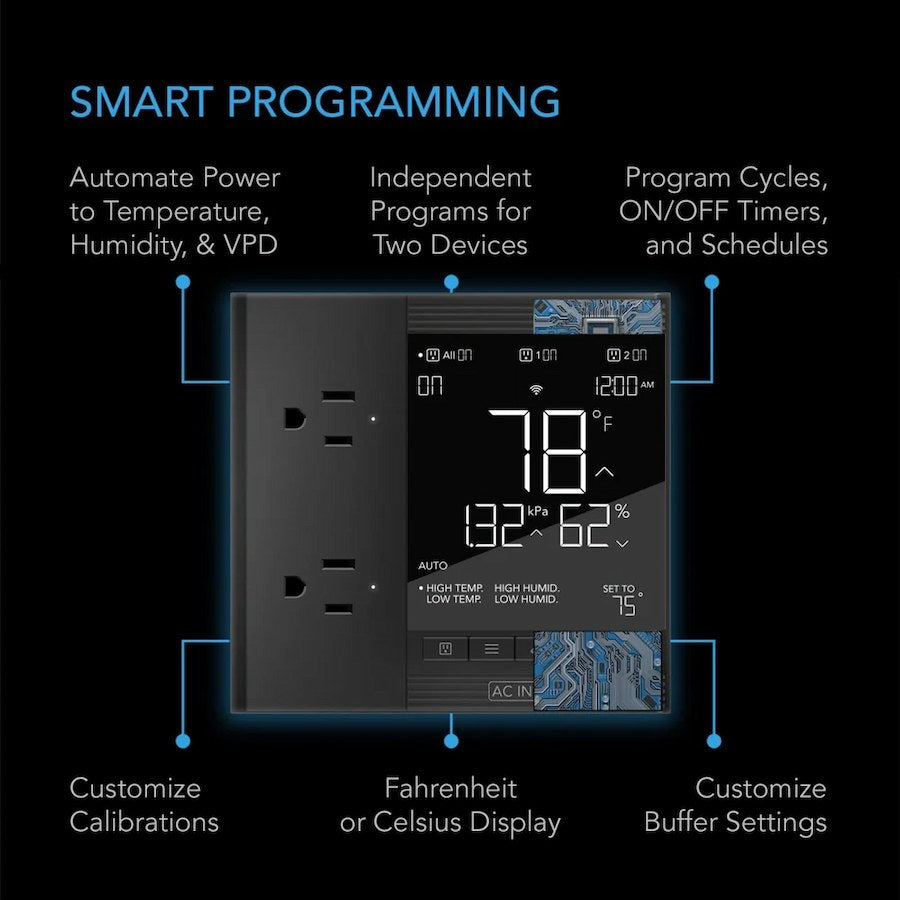 SMART PROGRAMMING

Automate Power to Temperature, Humidity, & VPD

Independent Programs for Two Devices

Program Cycles, ON/OFF Timers, and Schedules

All ON

1 ON

2 ON

ON

12:00 AM

78 °F

1.32 kPa

62 %

AUTO

HIGH TEMP. LOW TEMP.

HIGH HUMID. LOW HUMID.

SET TO 75°

AC IN

Customize Calibrations

Fahrenheit or Celsius Display

Customize Buffer Settings