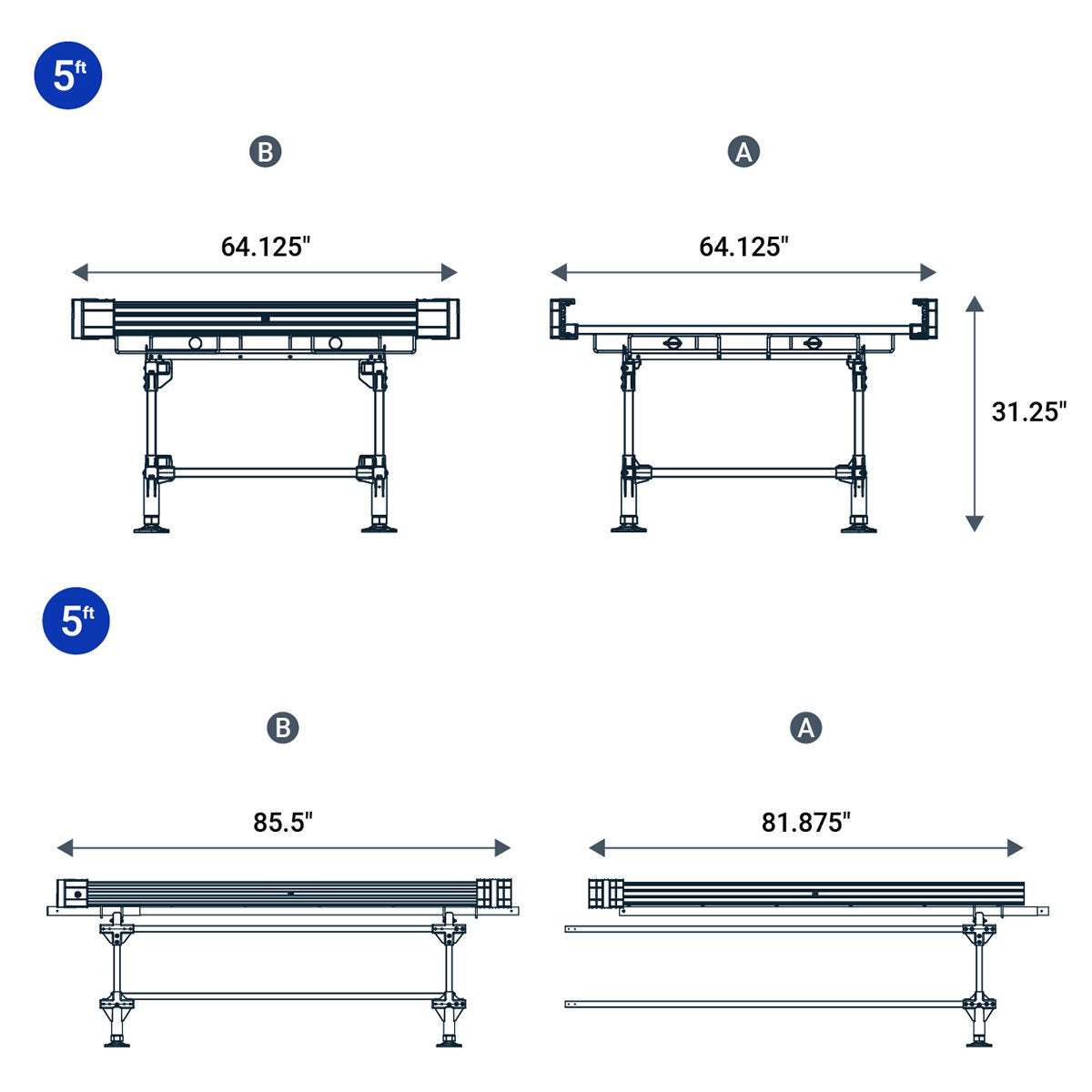 5ft

B

A

64.125"

64.125"

31.25"

5ft

B

A

85.5"

81.875"