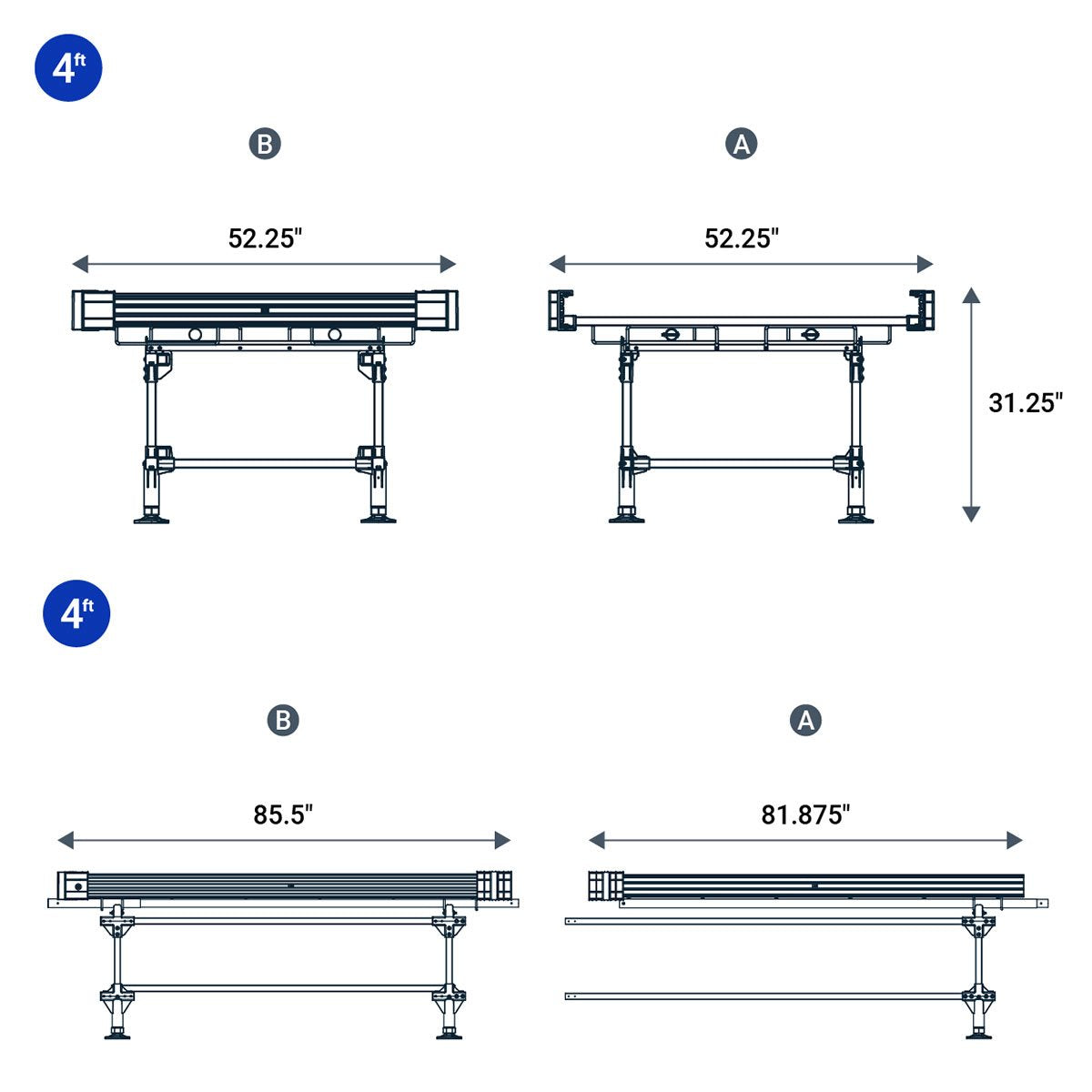 4ft

B

A

52.25"

52.25"

31.25"

4ft

B

A

85.5"

81.875"